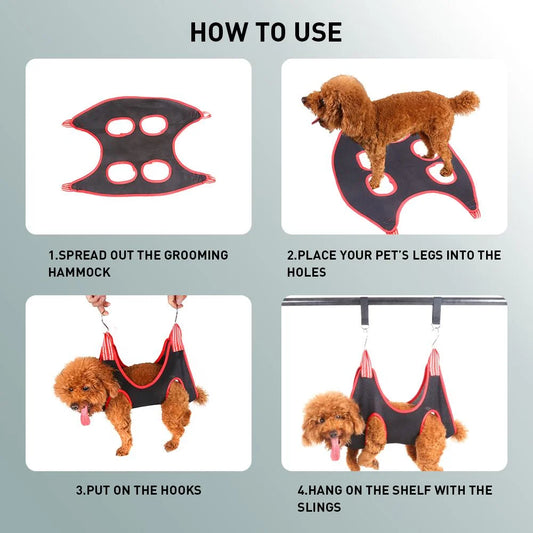 HOW TO USE

1.SPREAD OUT THE GROOMING HAMMOCK

2.PLACE YOUR PET'S LEGS INTO THE HOLES

3.PUT ON THE HOOKS

4.HANG ON THE SHELF WITH THE SLINGS