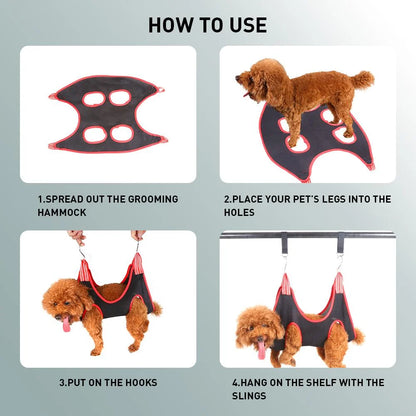 HOW TO USE

1.SPREAD OUT THE GROOMING HAMMOCK

2.PLACE YOUR PET'S LEGS INTO THE HOLES

3.PUT ON THE HOOKS

4.HANG ON THE SHELF WITH THE SLINGS